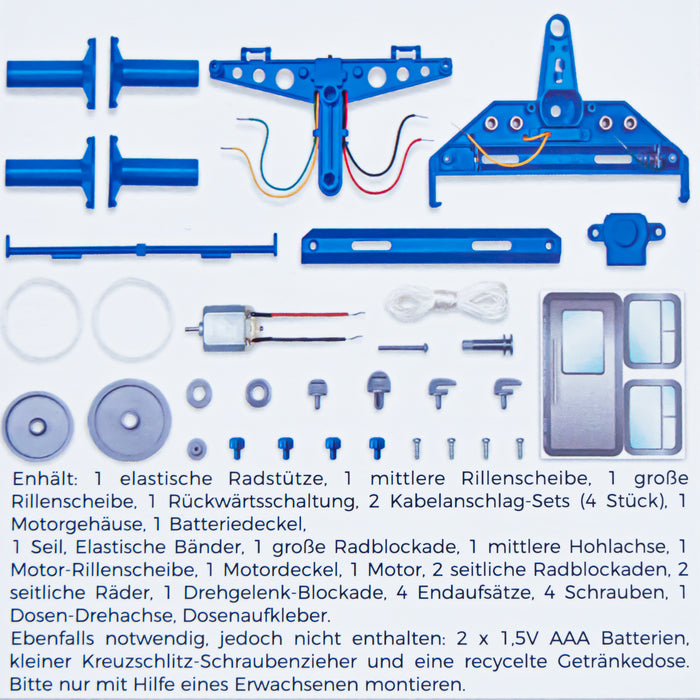 Enhält: 1 elastische Radstütze, 1 mittlere Rillenscheibe, 1 große Rillenscheibe, 1 Rückwärtsschaltung, 2 Kabelanschlag-Sets (4 Stück), 1 Motorgehäuse, 1 Batteriedeckel,
1 Seil, Elastische Bänder, 1 große Radblockade, 1 mittlere Hohlachse, 1 Motor-Rillenscheibe, 1 Motordeckel, 1 Motor, 2 seitliche Radblockaden, 2 seitliche Räder, 1 Drehgelenk-Blockade, 4 Endaufsätze, 4 Schrauben, 1 Dosen-Drehachse, Dosenaufkleber.
Ebenfalls notwendig, jedoch nicht enthalten: 2 x 1,5V AAA Batterien, kleiner Kreuzschlitz-Schraubenzieher und eine recycelte Getränkedose. Bitte nur mit Hilfe eines Erwachsenen montieren.